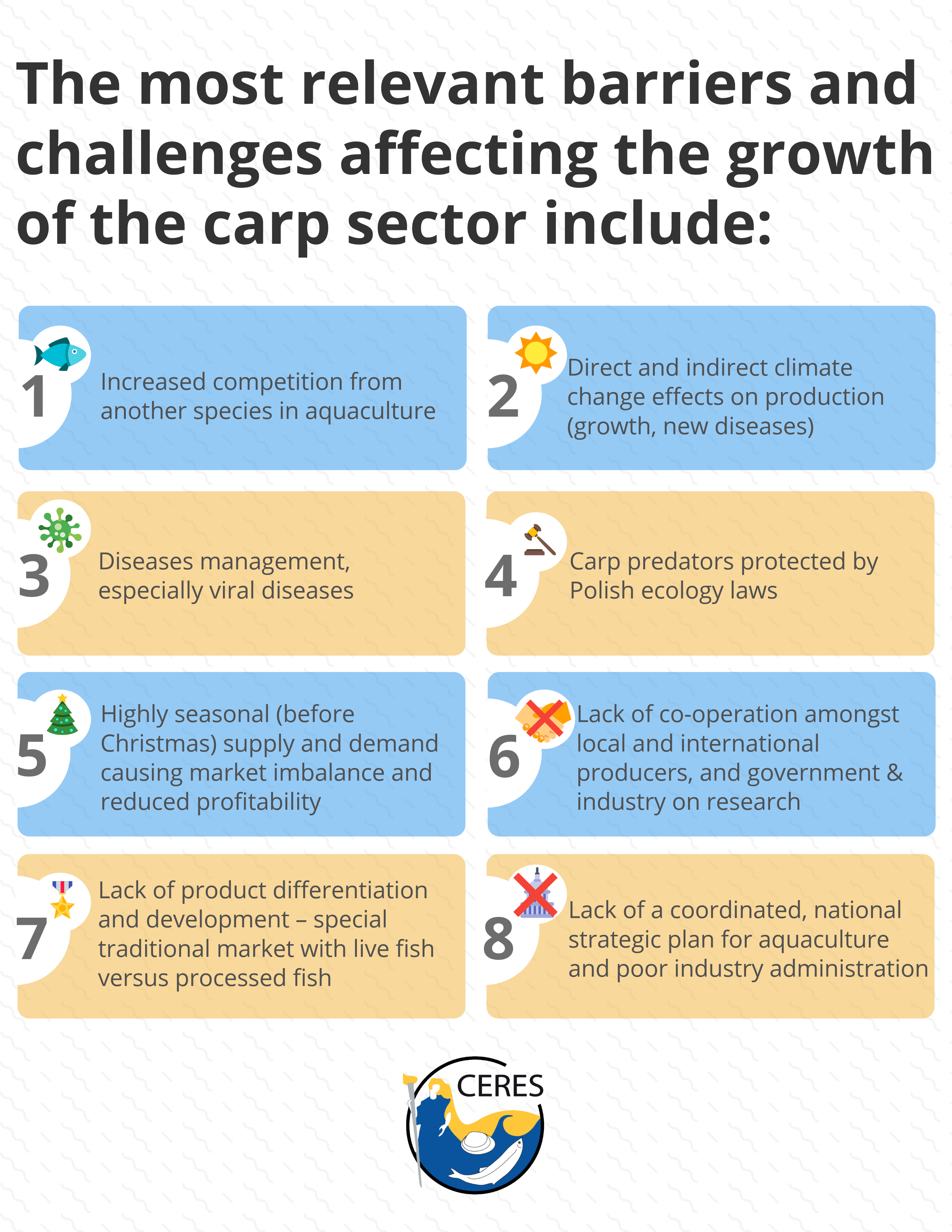 The most relevant barriers and challenges affecting the growth of the carp sector include:

1
Increased competition from another species in aquaculture

2
Direct and indirect climate change effects on production (growth, new diseases)

3
Diseases management, especially viral diseases

4
Carp predators protected by Polish ecology laws

5
Highly seasonal (before Christmas) supply and demand causing market imbalance and reduced profitability

6
Lack of co-operation amongst local and international producers, and government & industry on research

7
Lack of product differentiation and development – special traditional market with live fish versus processed fish

8
Lack of a coordinated, national strategic plan for aquaculture and poor industry administration

CERES