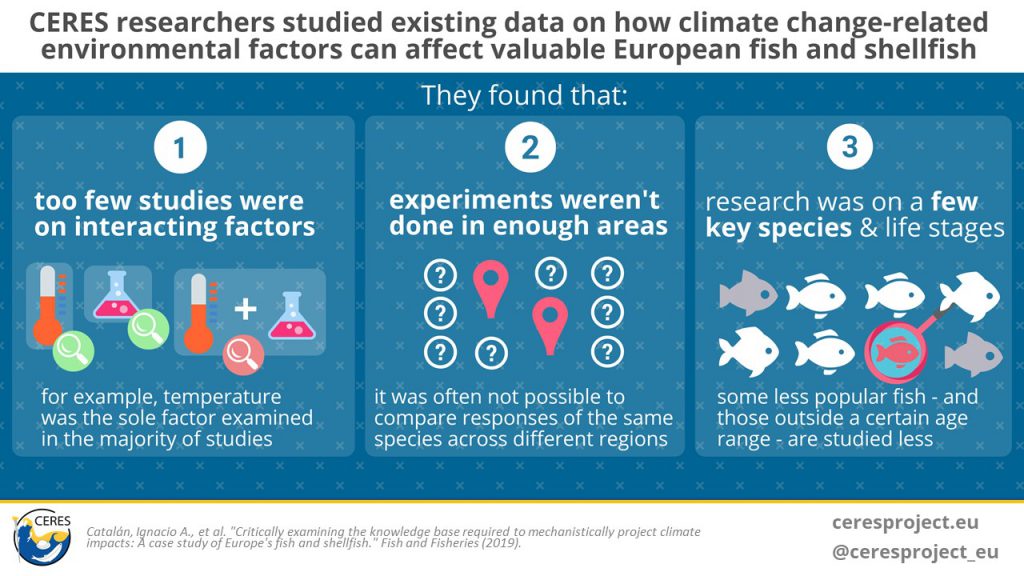 CERES researchers studied existing data on how climate change-related environmental factors can affect valuable European fish and shellfish

They found that:

1

too few studies were on interacting factors

+

for example, temperature was the sole factor examined in the majority of studies

2

experiments weren't done in enough areas

?
?
?
?
?
?
?
?

it was often not possible to compare responses of the same species across different regions

3

research was on a few key species & life stages

some less popular fish - and those outside a certain age range - are studied less

CERES

Catalán, Ignacio A., et al. "Critically examining the knowledge base required to mechanistically project climate impacts: A case study of Europe's fish and shellfish." Fish and Fisheries (2019).

ceresproject.eu
@ceresproject_eu